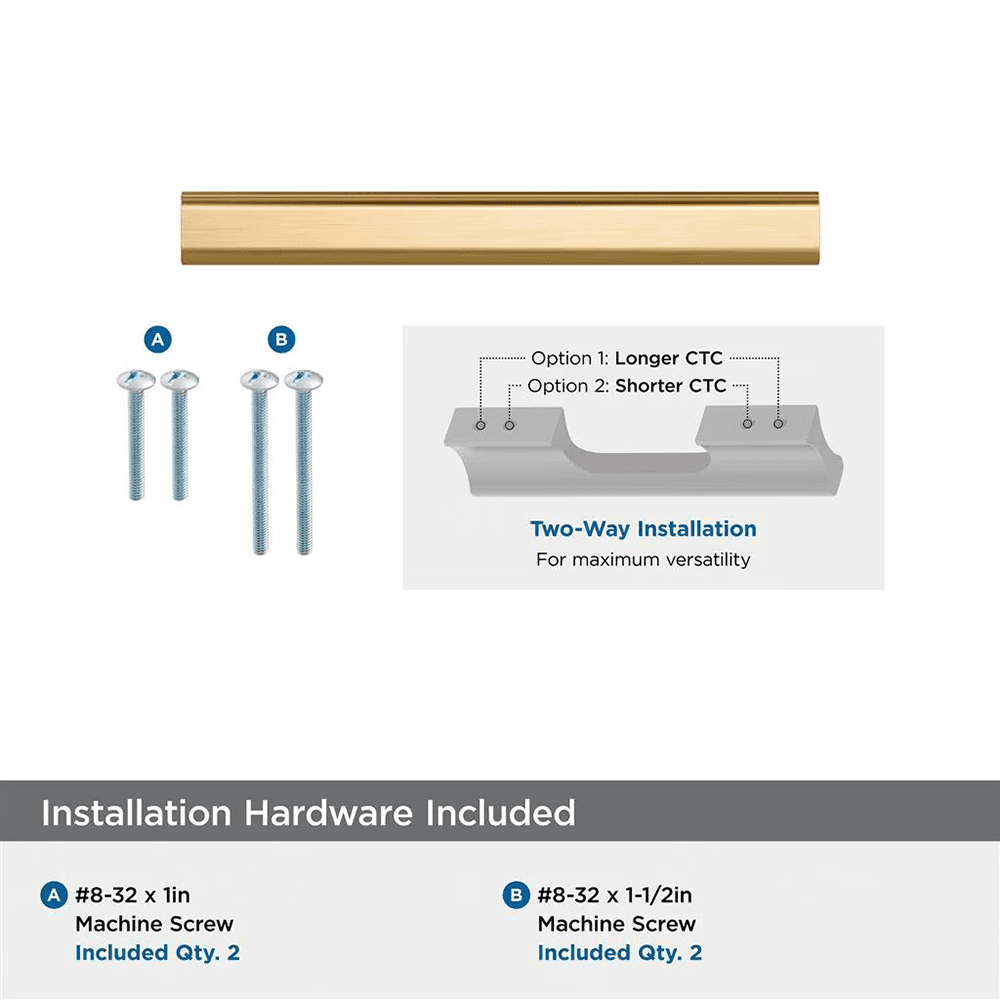 A

B

Option 1: Longer CTC

Option 2: Shorter CTC

Two-Way Installation

For maximum versatility

Installation Hardware Included

A #8-32 x 1in
Machine Screw
Included Qty. 2

B #8-32 x 1-1/2in
Machine Screw
Included Qty. 2