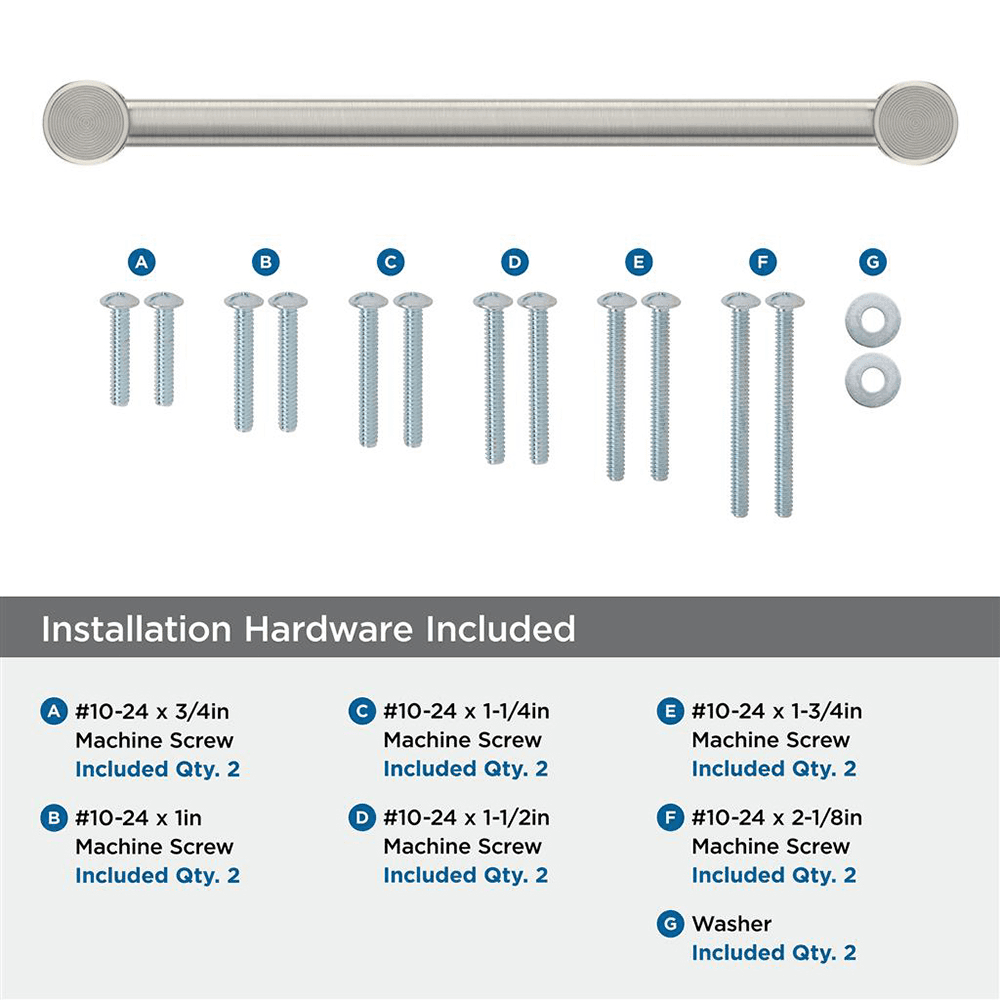 A B C D E F G

Installation Hardware Included

A #10-24 x 3/4in Machine Screw
Included Qty. 2

B #10-24 x 1in Machine Screw
Included Qty. 2

C #10-24 x 1-1/4in Machine Screw
Included Qty. 2

D #10-24 x 1-1/2in Machine Screw
Included Qty. 2

E #10-24 x 1-3/4in Machine Screw
Included Qty. 2

F #10-24 x 2-1/8in Machine Screw
Included Qty. 2

G Washer
Included Qty. 2