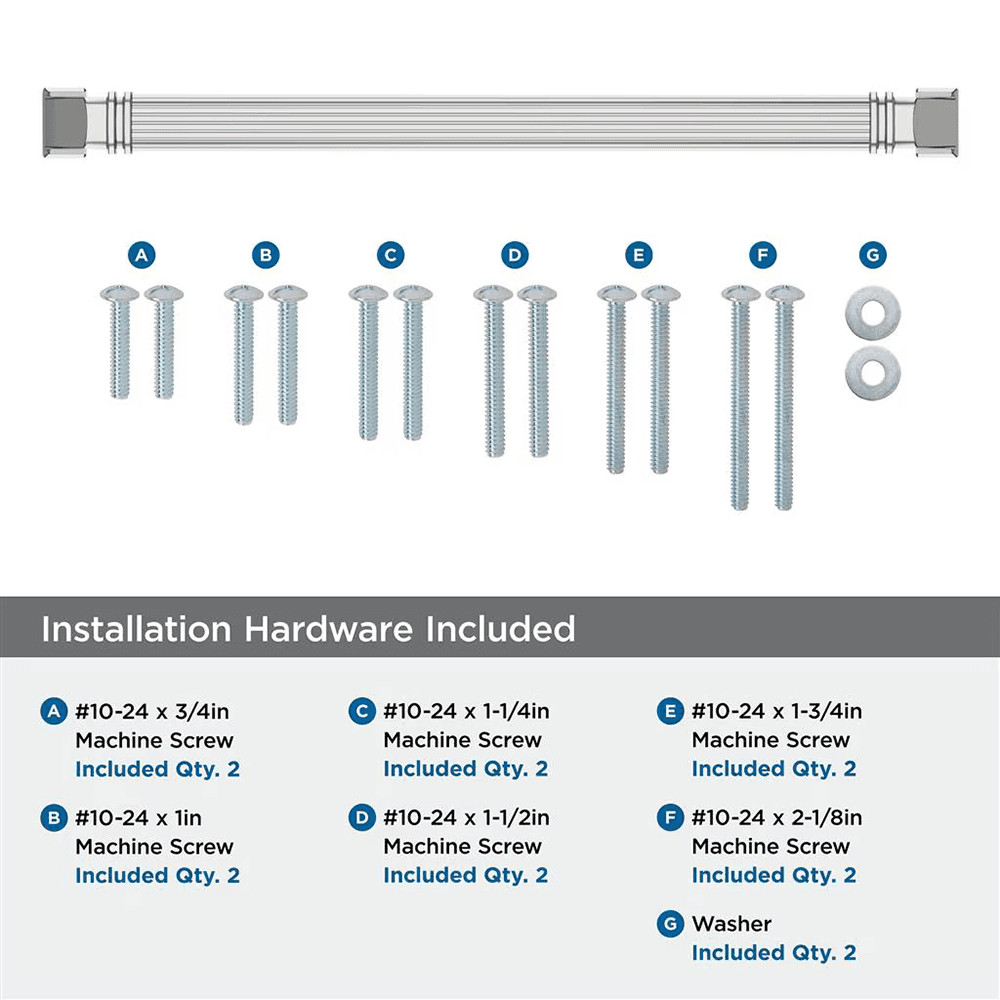 A B C D E F G

Installation Hardware Included

A #10-24 x 3/4in Machine Screw Included Qty. 2

B #10-24 x 1in Machine Screw Included Qty. 2

C #10-24 x 1-1/4in Machine Screw Included Qty. 2

D #10-24 x 1-1/2in Machine Screw Included Qty. 2

E #10-24 x 1-3/4in Machine Screw Included Qty. 2

F #10-24 x 2-1/8in Machine Screw Included Qty. 2

G Washer Included Qty. 2