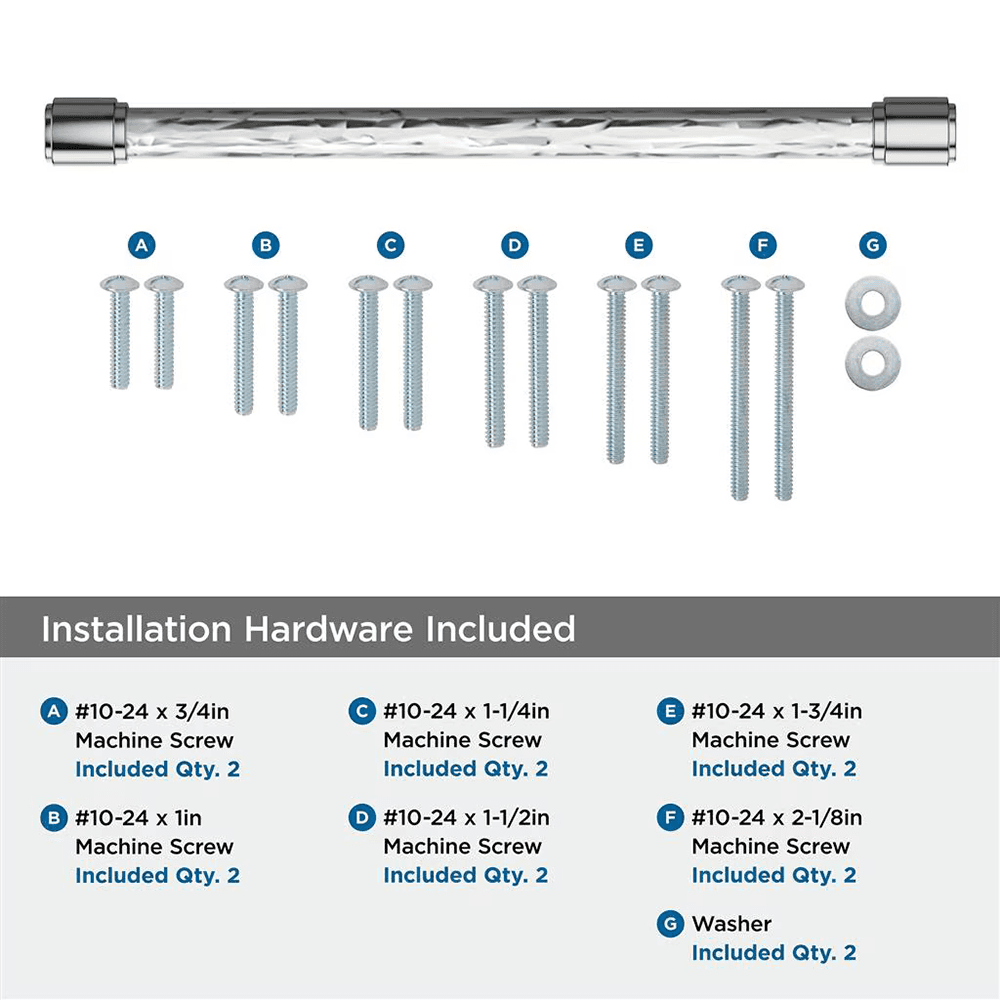 A B C D E F G

Installation Hardware Included

A #10-24 x 3/4in Machine Screw
Included Qty. 2

B #10-24 x 1in Machine Screw
Included Qty. 2

C #10-24 x 1-1/4in Machine Screw
Included Qty. 2

D #10-24 x 1-1/2in Machine Screw
Included Qty. 2

E #10-24 x 1-3/4in Machine Screw
Included Qty. 2

F #10-24 x 2-1/8in Machine Screw
Included Qty. 2

G Washer
Included Qty. 2