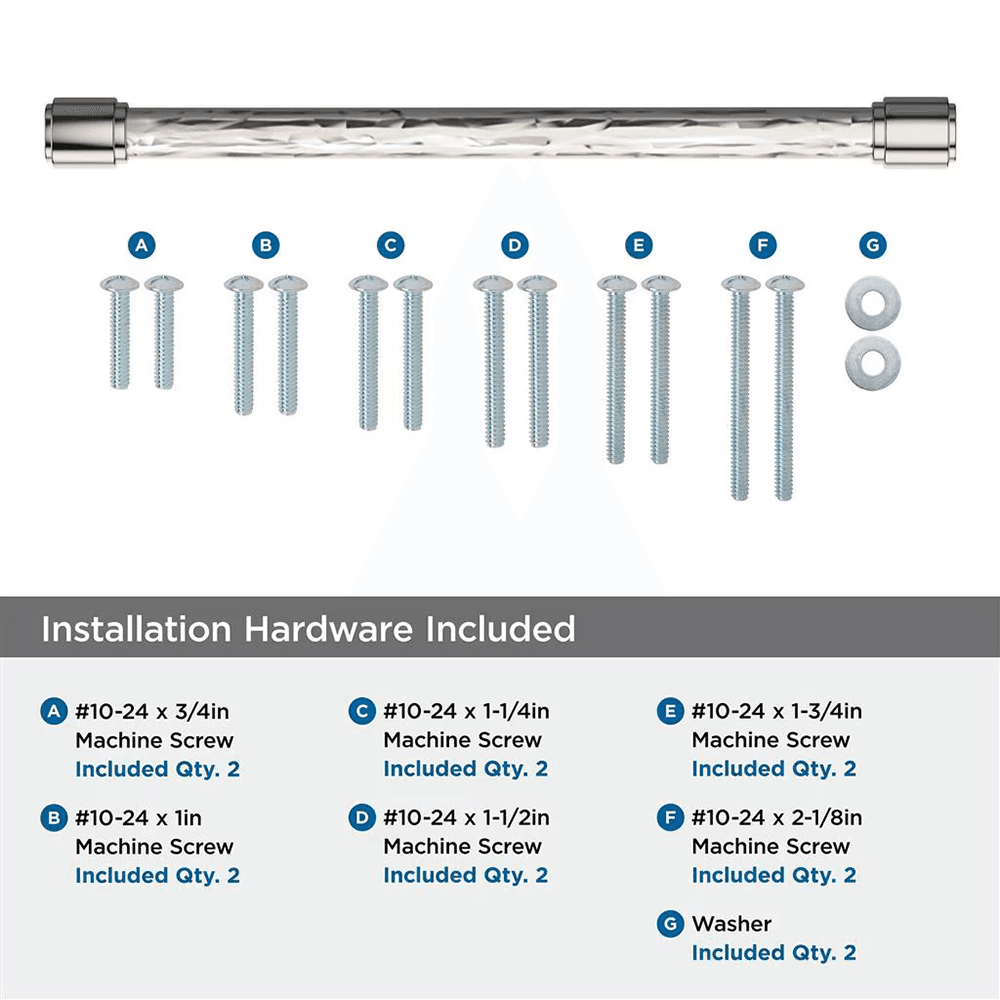 A B C D E F G

Installation Hardware Included

A #10-24 x 3/4in Machine Screw Included Qty. 2

B #10-24 x 1in Machine Screw Included Qty. 2

C #10-24 x 1-1/4in Machine Screw Included Qty. 2

D #10-24 x 1-1/2in Machine Screw Included Qty. 2

E #10-24 x 1-3/4in Machine Screw Included Qty. 2

F #10-24 x 2-1/8in Machine Screw Included Qty. 2

G Washer Included Qty. 2