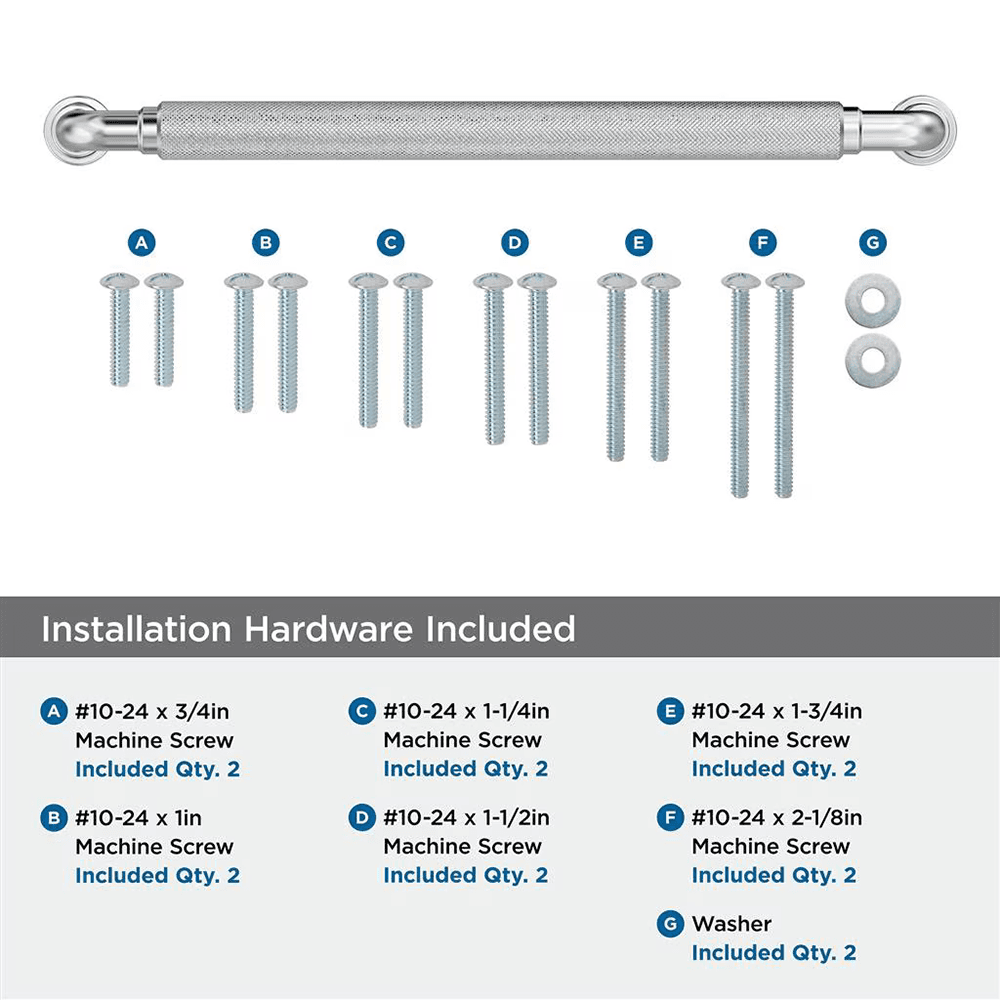 A B C D E F G

Installation Hardware Included

A #10-24 x 3/4in Machine Screw
Included Qty. 2

B #10-24 x 1in Machine Screw
Included Qty. 2

C #10-24 x 1-1/4in Machine Screw
Included Qty. 2

D #10-24 x 1-1/2in Machine Screw
Included Qty. 2

E #10-24 x 1-3/4in Machine Screw
Included Qty. 2

F #10-24 x 2-1/8in Machine Screw
Included Qty. 2

G Washer
Included Qty. 2