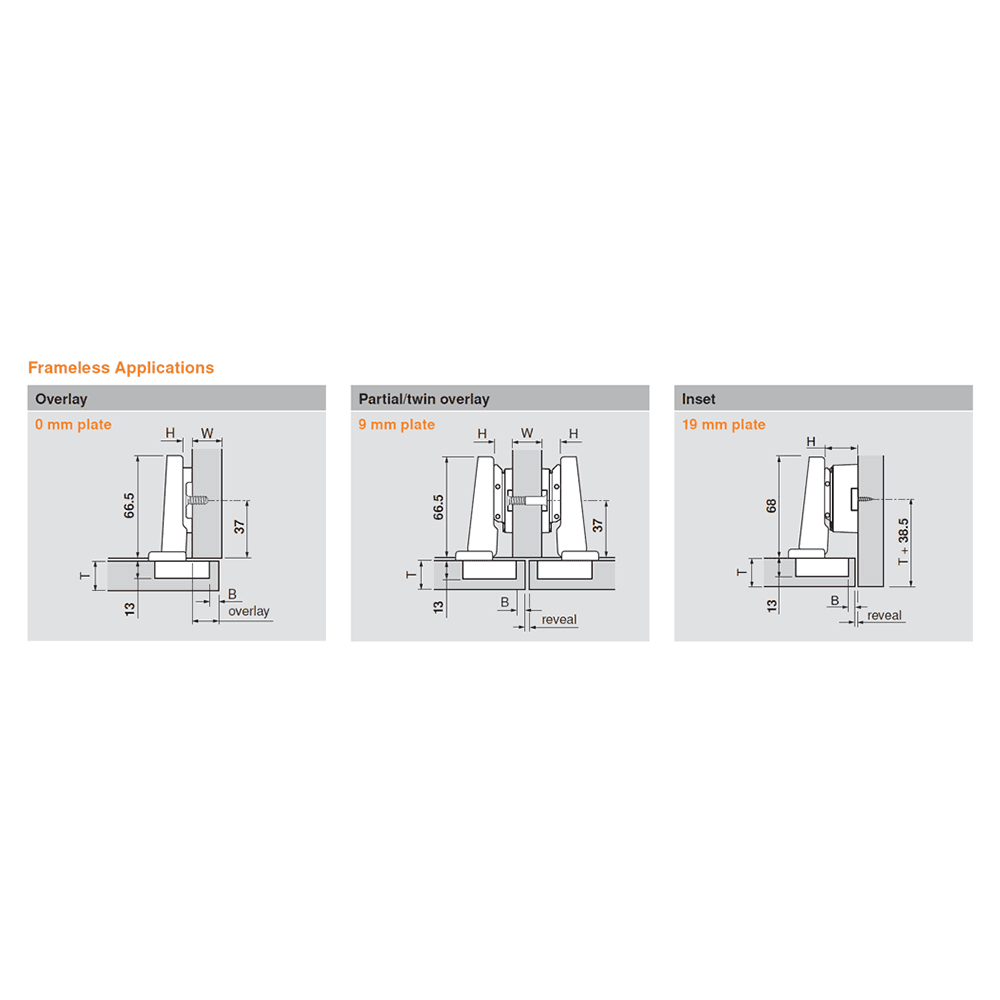 Frameless Applications

Overlay

0 mm plate

H W

66.5

37

T

13

B

overlay

Partial/twin overlay

9 mm plate

H W H

66.5

37

T

13

B

reveal

Inset

19 mm plate

H

68

T + 38.5

T

13

B

reveal