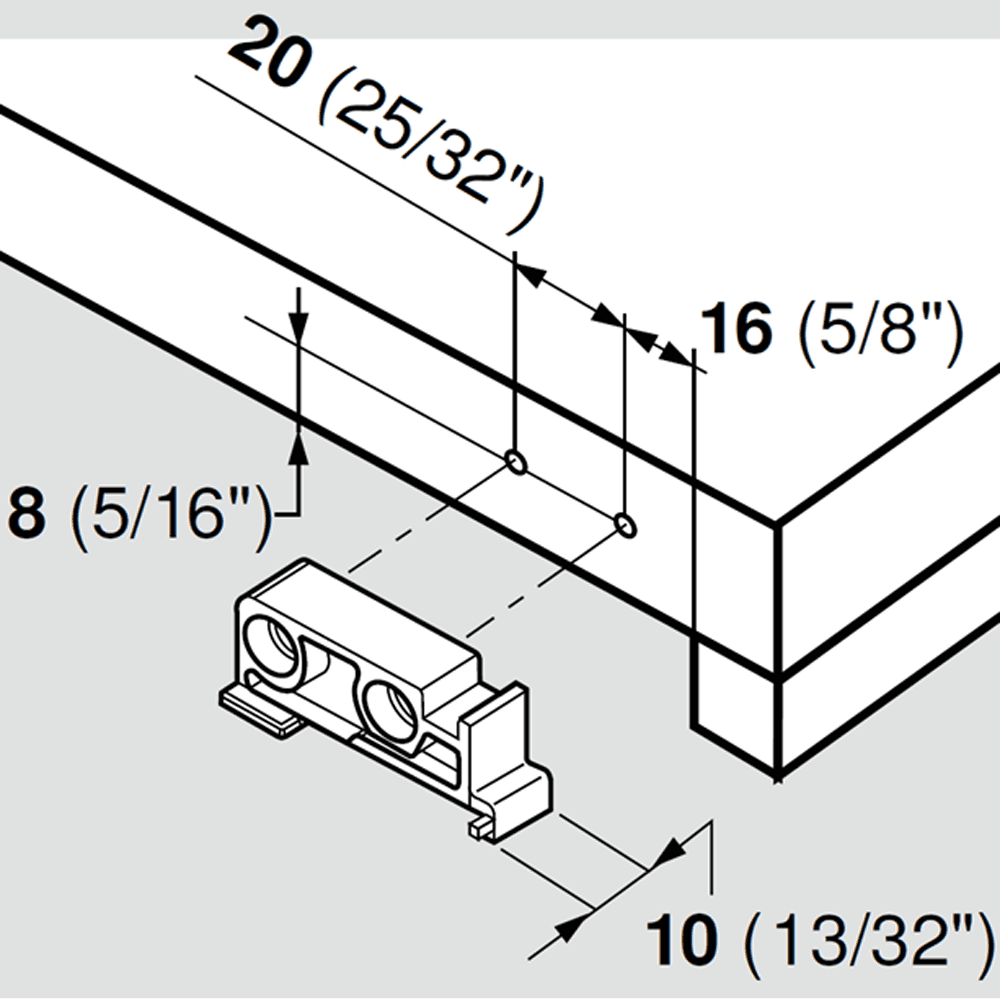 20 (25/32")

16 (5/8")

8 (5/16")

10 (13/32")