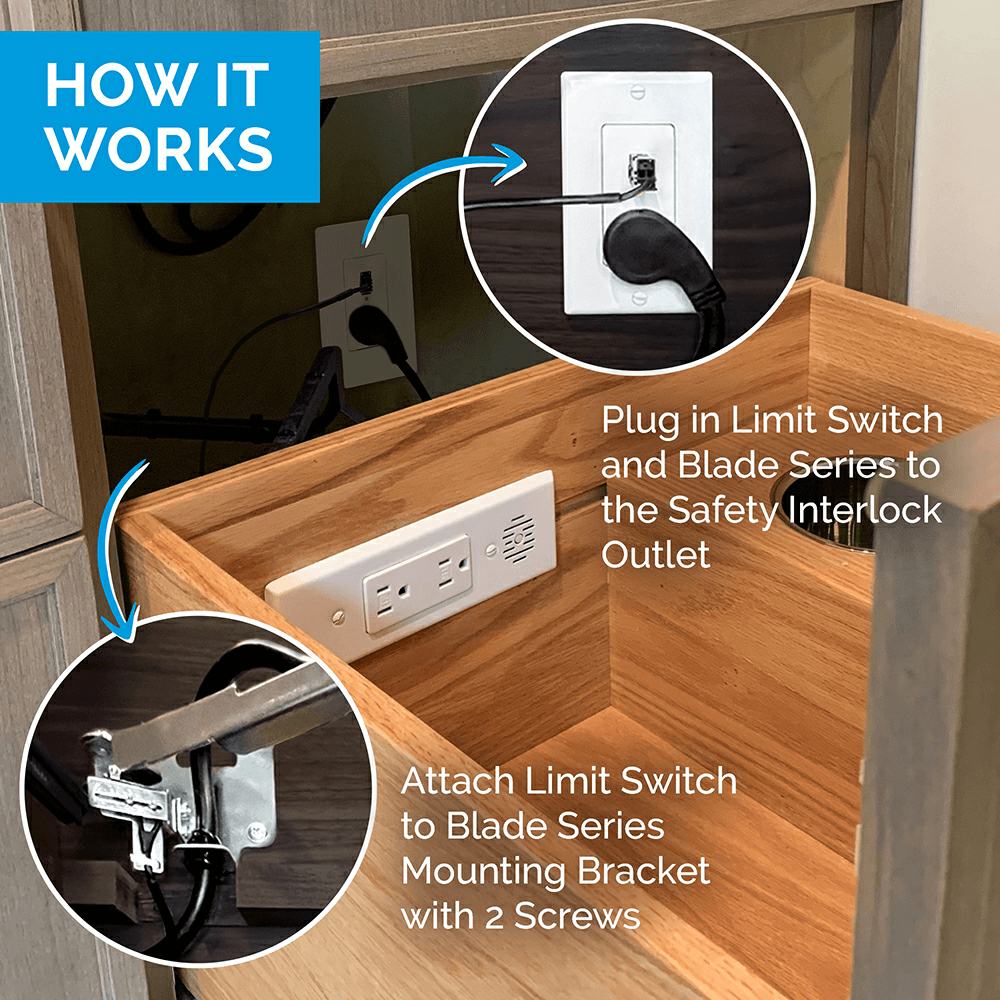 HOW IT WORKS

Plug in Limit Switch and Blade Series to the Safety Interlock Outlet

Attach Limit Switch to Blade Series Mounting Bracket with 2 Screws