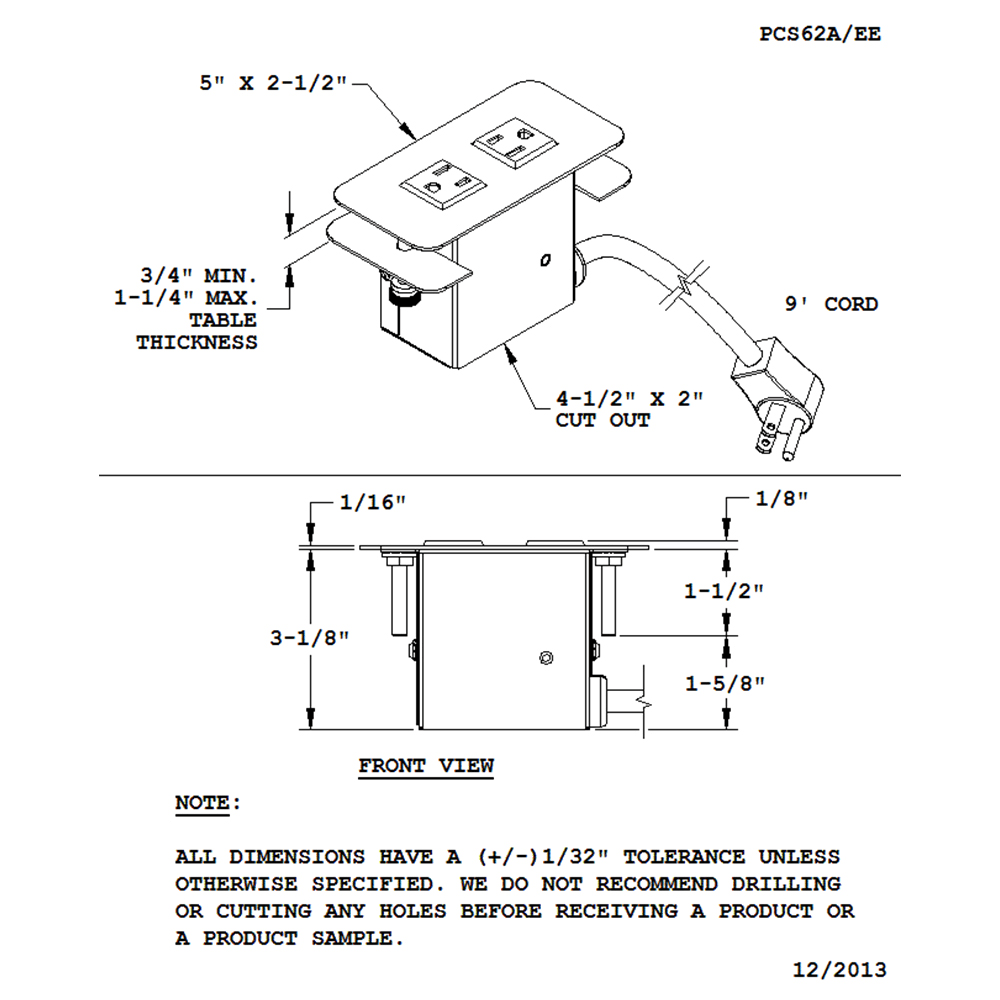 PCS62A/EE

5" X 2-1/2"

3/4" MIN.
1-1/4" MAX.
TABLE
THICKNESS

9' CORD

4-1/2" X 2"
CUT OUT

1/16"

1/8"

3-1/8"

1-1/2"

1-5/8"

FRONT VIEW

NOTE:

ALL DIMENSIONS HAVE A (+/-)1/32" TOLERANCE UNLESS OTHERWISE SPECIFIED. WE DO NOT RECOMMEND DRILLING OR CUTTING ANY HOLES BEFORE RECEIVING A PRODUCT OR A PRODUCT SAMPLE.

12/2013