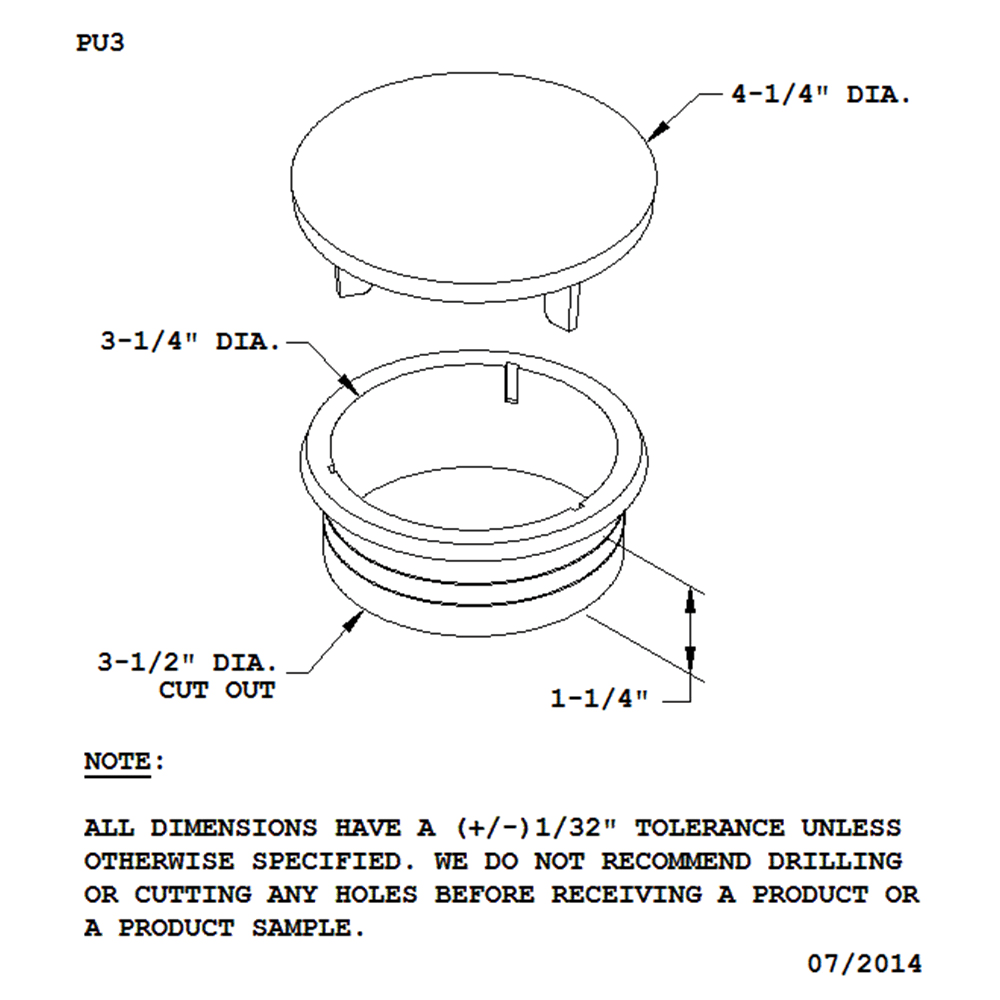 PU3

4-1/4" DIA.

3-1/4" DIA.

3-1/2" DIA.
CUT OUT

1-1/4"

NOTE:

ALL DIMENSIONS HAVE A (+/-)1/32" TOLERANCE UNLESS OTHERWISE SPECIFIED. WE DO NOT RECOMMEND DRILLING OR CUTTING ANY HOLES BEFORE RECEIVING A PRODUCT OR A PRODUCT SAMPLE.

07/2014