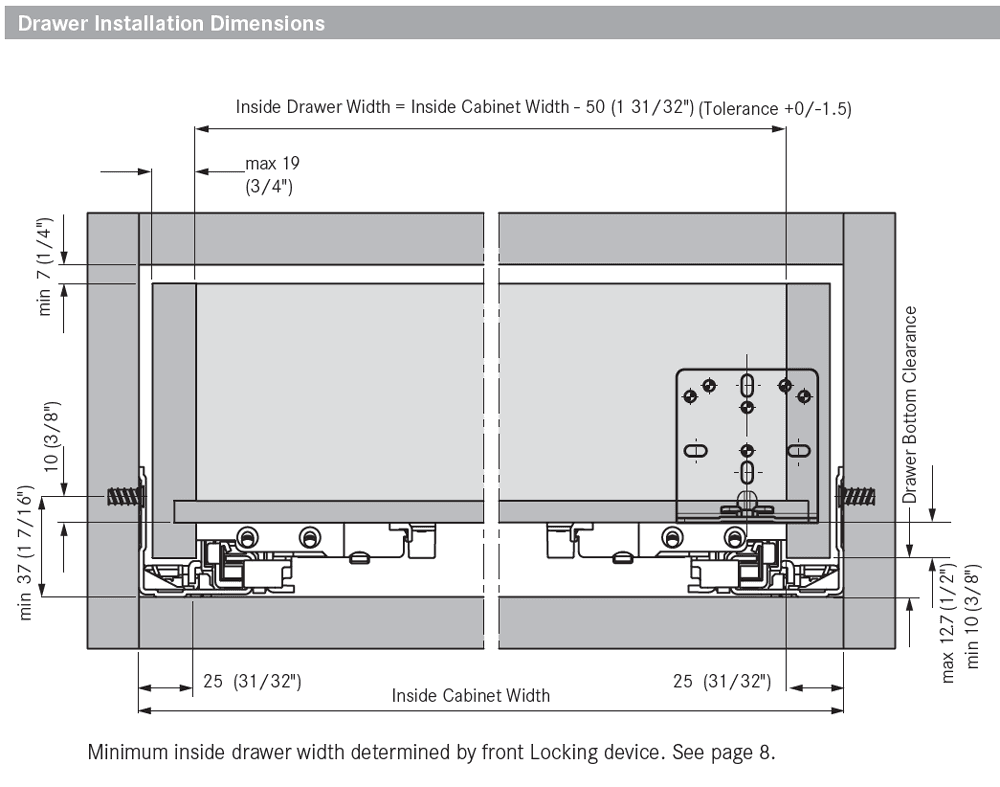 Drawer Installation Dimensions

Inside Drawer Width = Inside Cabinet Width - 50 (1 31/32") (Tolerance +0/-1.5)

max 19 (3/4")

min 7 (1/4")

10 (3/8")

min 37 (1 7/16")

Drawer Bottom Clearance

max 12.7 (1/2")
min 10 (3/8")

25 (31/32")

25 (31/32")

Inside Cabinet Width

Minimum inside drawer width determined by front Locking device. See page 8.