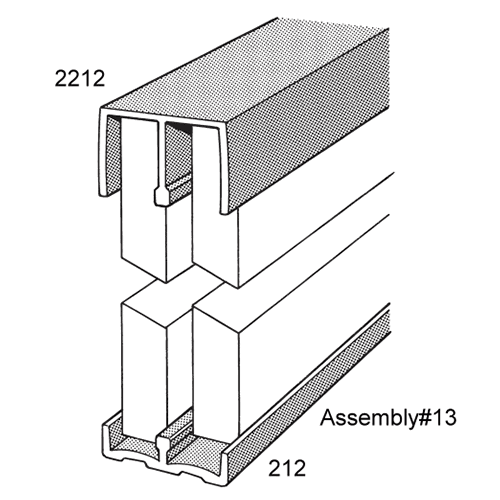 2212

Assembly#13

212