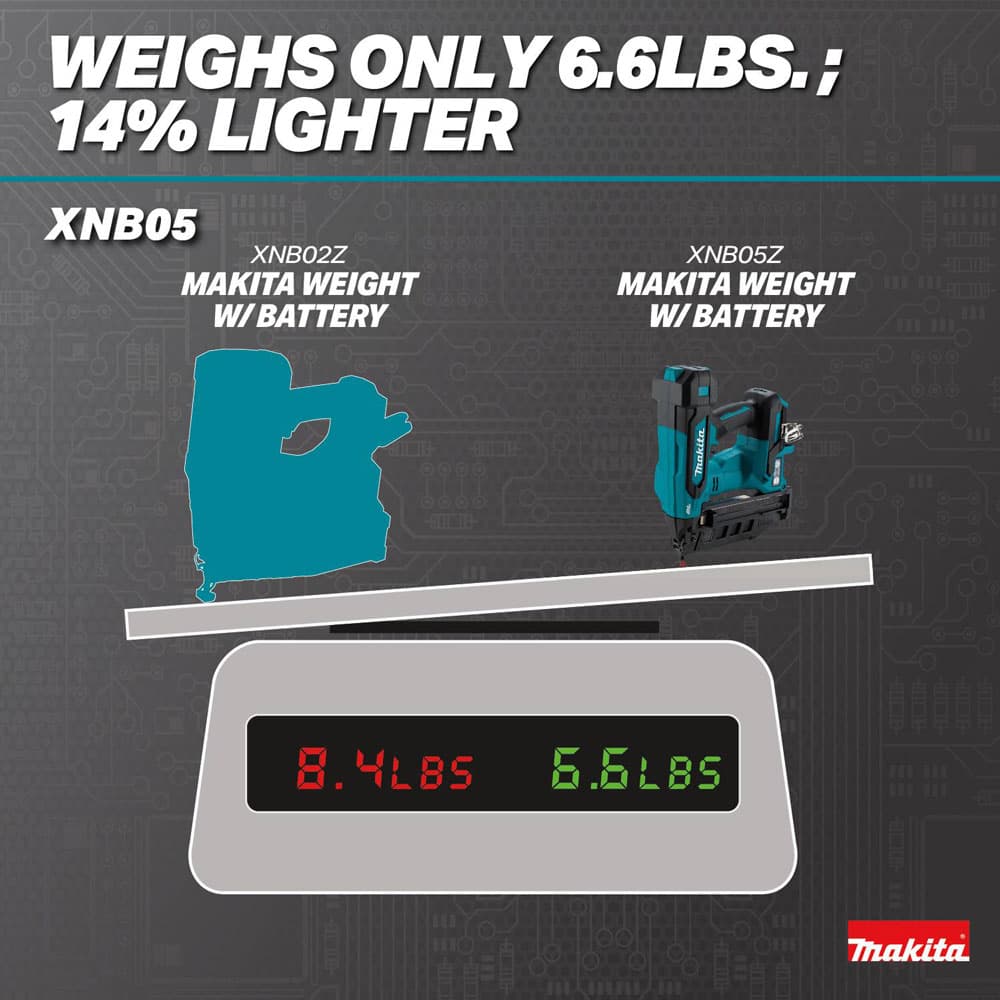 WEIGHS ONLY 6.6LBS. ; 14% LIGHTER

XNB05

XNB02Z
MAKITA WEIGHT W/ BATTERY

XNB05Z
MAKITA WEIGHT W/ BATTERY

makita

8.4LBS 6.6LBS

makita