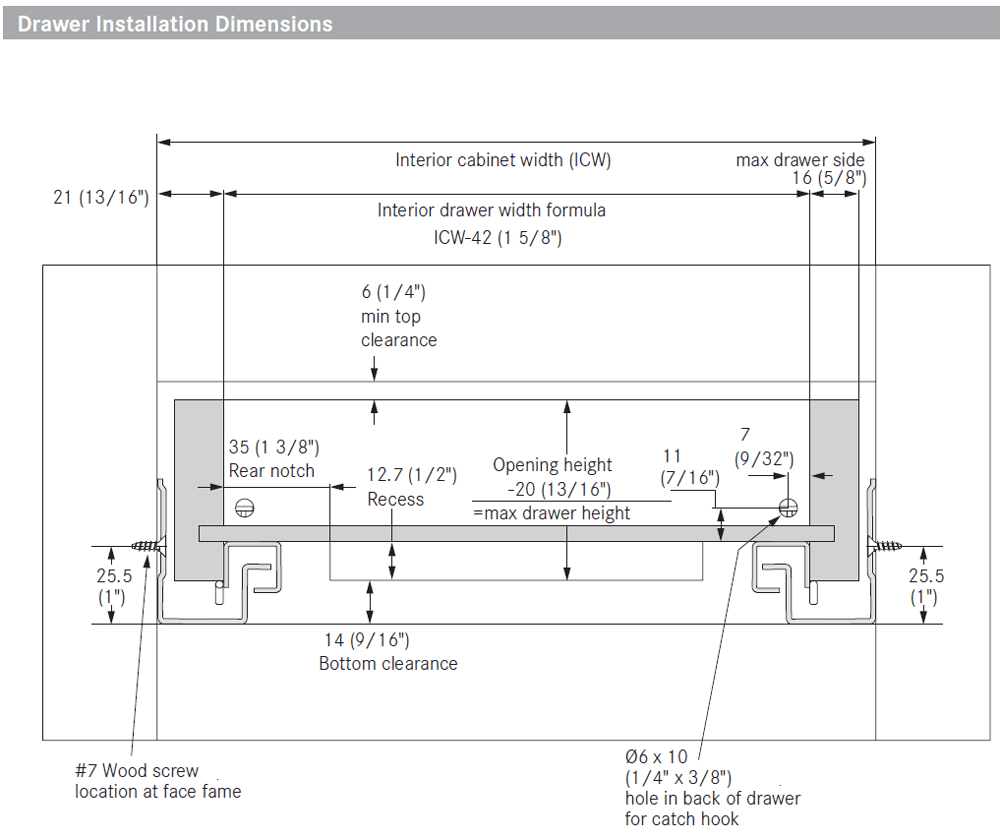 Drawer Installation Dimensions

Interior cabinet width (ICW)

max drawer side
16 (5/8")

21 (13/16")

Interior drawer width formula
ICW-42 (1 5/8")

6 (1/4")
min top
clearance

35 (1 3/8")
Rear notch

12.7 (1/2")
Recess

Opening height
-20 (13/16")
=max drawer height

11
(7/16")

7
(9/32")

25.5
(1")

25.5
(1")

14 (9/16")
Bottom clearance

#7 Wood screw
location at face fame

Ø6 x 10
(1/4" x 3/8")
hole in back of drawer
for catch hook