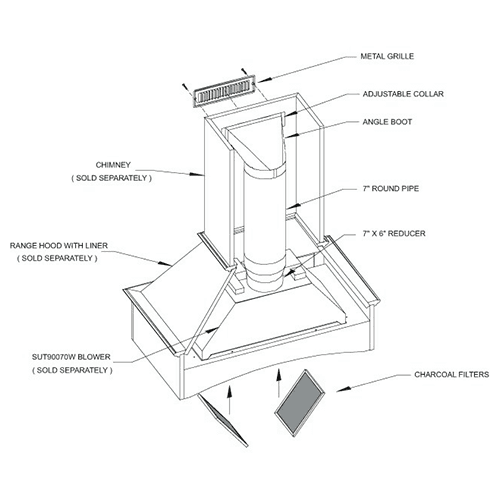 METAL GRILLE

ADJUSTABLE COLLAR

ANGLE BOOT

CHIMNEY
( SOLD SEPARATELY )

7" ROUND PIPE

7" X 6" REDUCER

RANGE HOOD WITH LINER
( SOLD SEPARATELY )

SUT90070W BLOWER
( SOLD SEPARATELY )

CHARCOAL FILTERS