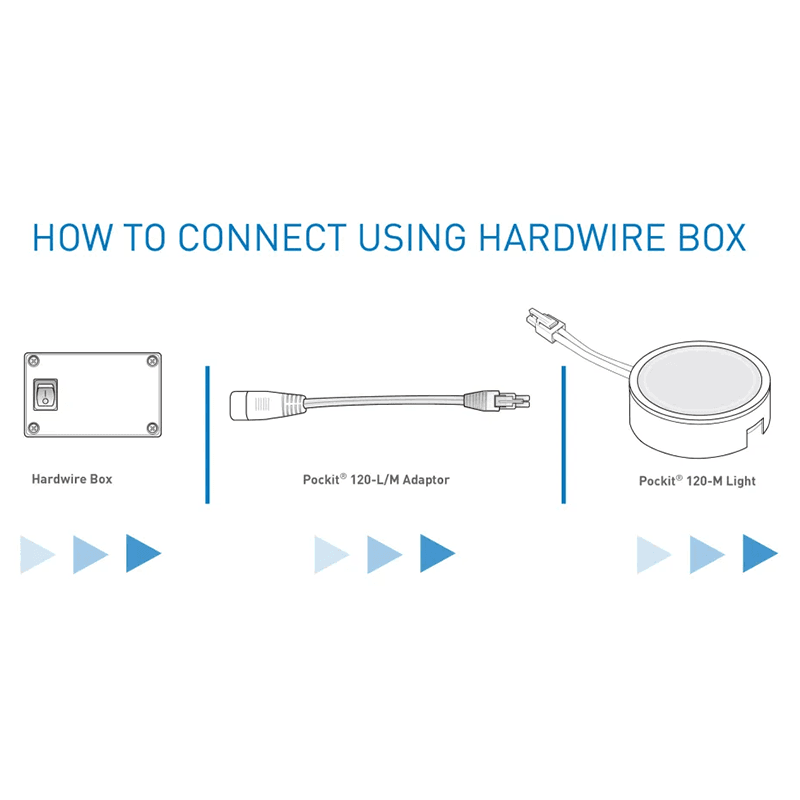 HOW TO CONNECT USING HARDWIRE BOX

Hardwire Box

Pockit® 120-L/M Adaptor

Pockit® 120-M Light