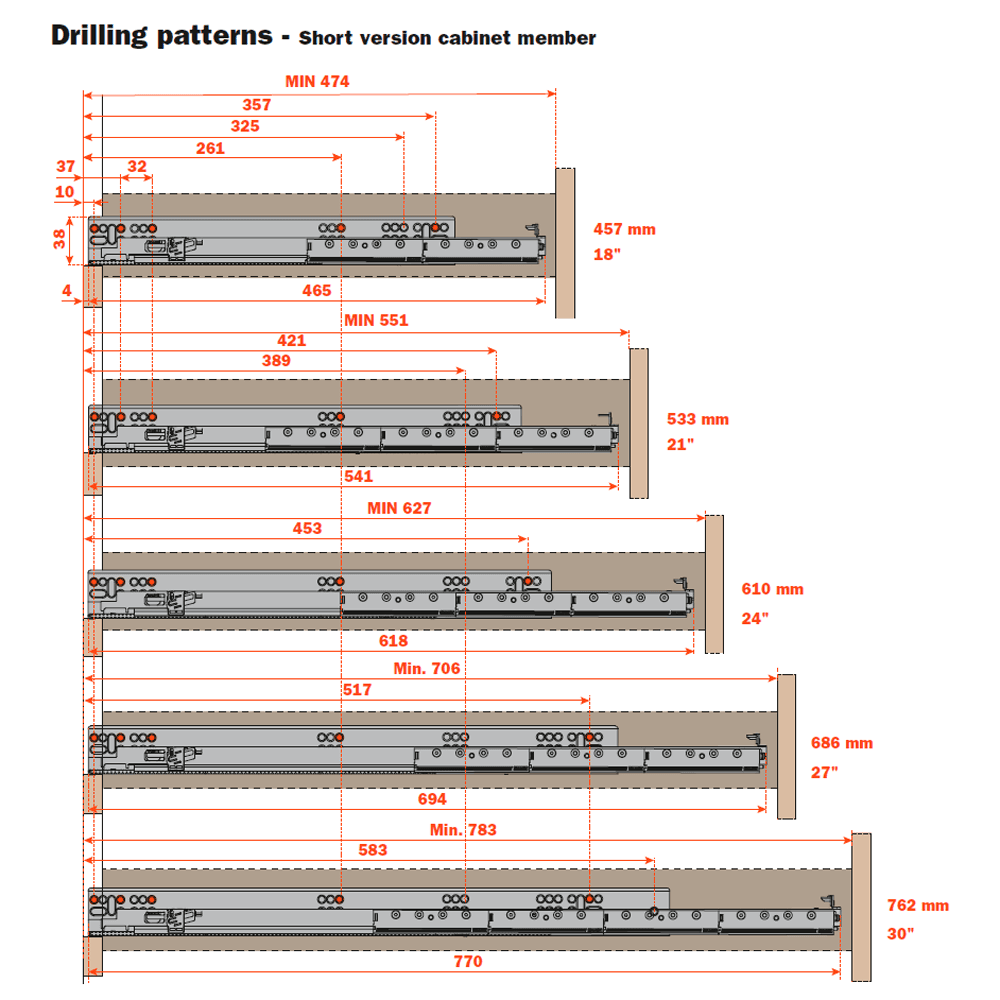 Drilling patterns - Short version cabinet member

MIN 474
357
325
261
37
32
10
38
4
465
457 mm
18"

MIN 551
421
389
541
533 mm
21"

MIN 627
453
618
610 mm
24"

Min. 706
517
694
686 mm
27"

Min. 783
583
770
762 mm
30"