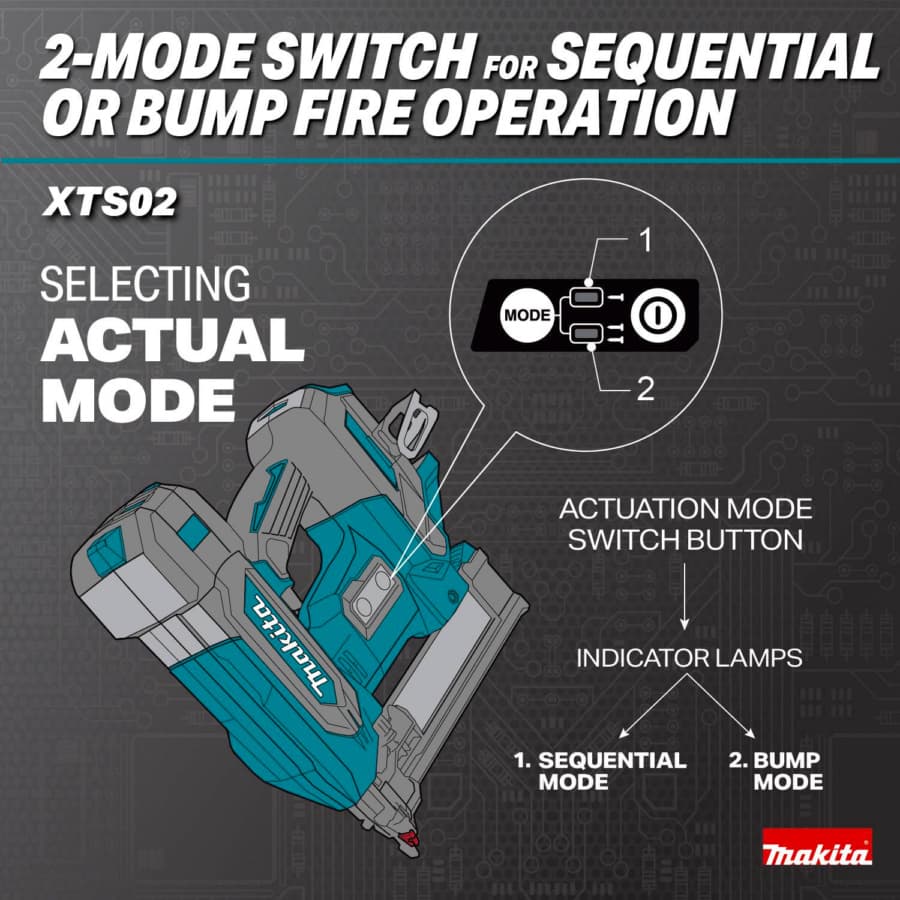 2-MODE SWITCH FOR SEQUENTIAL OR BUMP FIRE OPERATION

XTS02

SELECTING
ACTUAL
MODE

1

MODE

2

makita

ACTUATION MODE SWITCH BUTTON

INDICATOR LAMPS

1. SEQUENTIAL MODE

2. BUMP MODE

makita