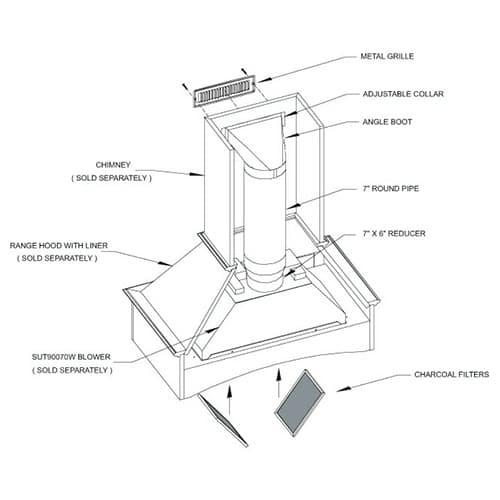 METAL GRILLE

ADJUSTABLE COLLAR

ANGLE BOOT

CHIMNEY
( SOLD SEPARATELY )

7" ROUND PIPE

7" X 6" REDUCER

RANGE HOOD WITH LINER
( SOLD SEPARATELY )

SUT90070W BLOWER
( SOLD SEPARATELY )

CHARCOAL FILTERS