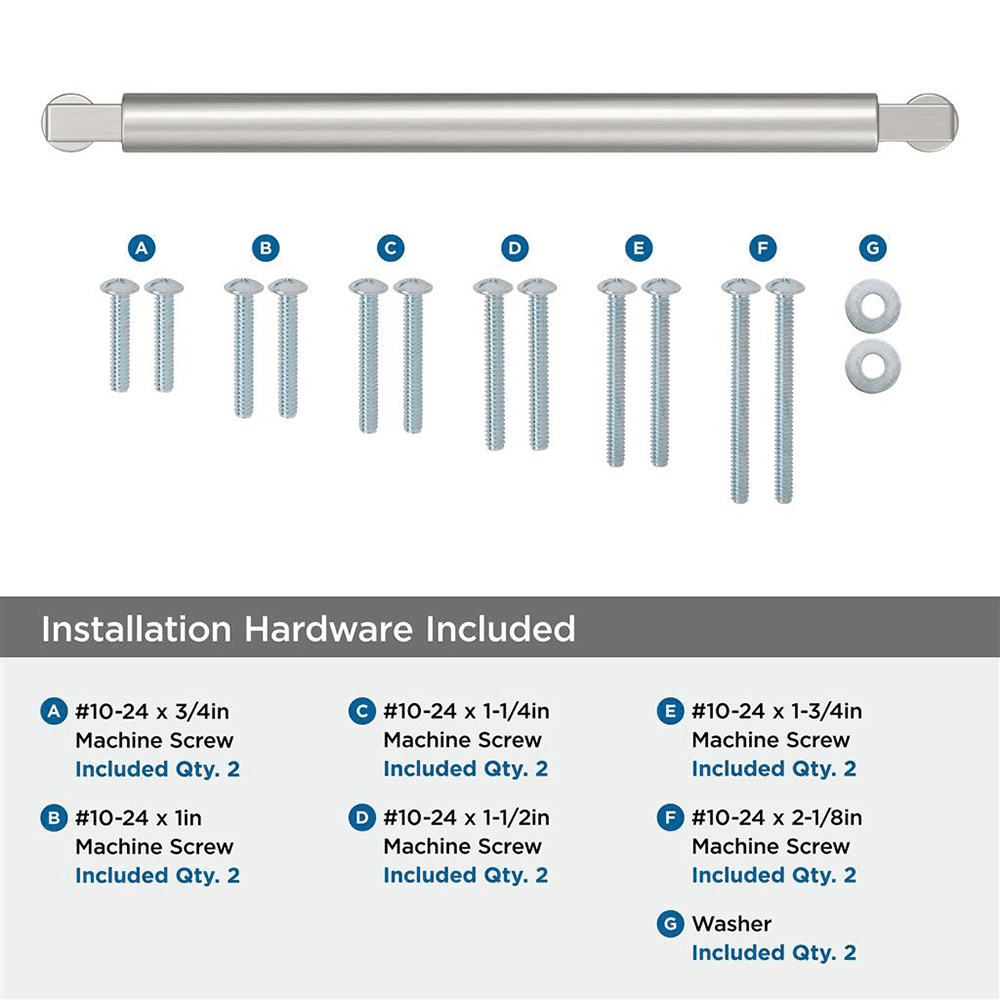 A B C D E F G

Installation Hardware Included

A #10-24 x 3/4in Machine Screw Included Qty. 2

B #10-24 x 1in Machine Screw Included Qty. 2

C #10-24 x 1-1/4in Machine Screw Included Qty. 2

D #10-24 x 1-1/2in Machine Screw Included Qty. 2

E #10-24 x 1-3/4in Machine Screw Included Qty. 2

F #10-24 x 2-1/8in Machine Screw Included Qty. 2

G Washer Included Qty. 2