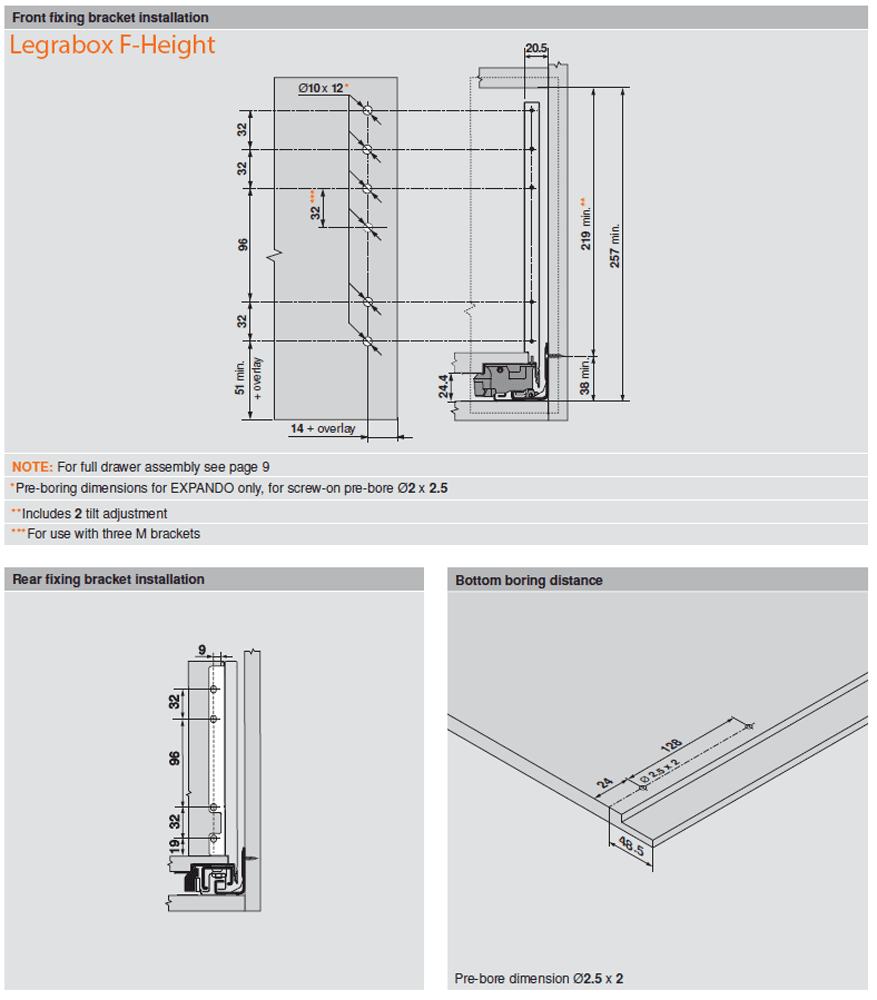 Front fixing bracket installation

Legrabox F-Height

Ø10 x 12*

32

32

32 ***

96

32

51 min. + overlay

14 + overlay

20.5

219 min.**

257 min.

24.4

38 min.

NOTE: For full drawer assembly see page 9

*Pre-boring dimensions for EXPANDO only, for screw-on pre-bore Ø2 x 2.5

**Includes 2 tilt adjustment

***For use with three M brackets

Rear fixing bracket installation

9

32

96

32

19

Bottom boring distance

128

24

Ø 2.5 x 2

48.5

Pre-bore dimension Ø2.5 x 2