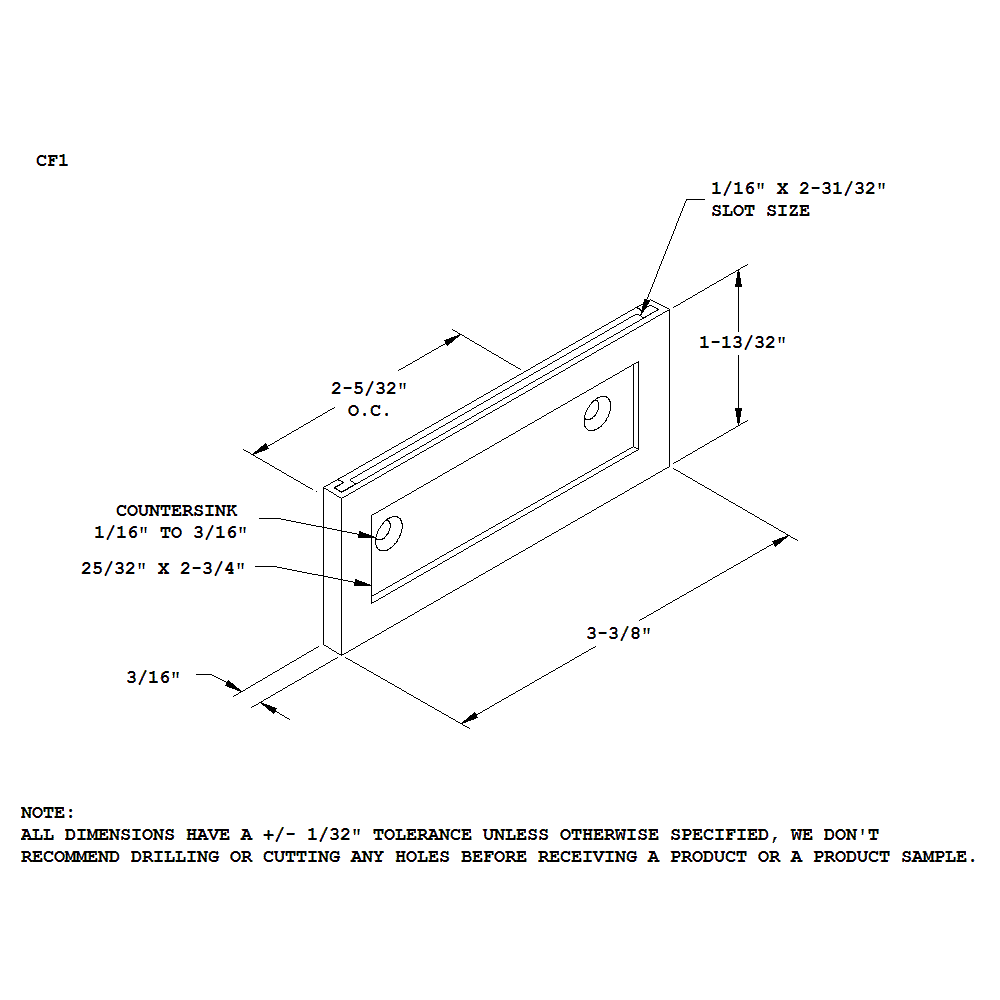 CF1

1/16" X 2-31/32"
SLOT SIZE

1-13/32"

2-5/32"
O.C.

COUNTERSINK
1/16" TO 3/16"

25/32" X 2-3/4"

3-3/8"

3/16"

NOTE:
ALL DIMENSIONS HAVE A +/- 1/32" TOLERANCE UNLESS OTHERWISE SPECIFIED, WE DON'T RECOMMEND DRILLING OR CUTTING ANY HOLES BEFORE RECEIVING A PRODUCT OR A PRODUCT SAMPLE.