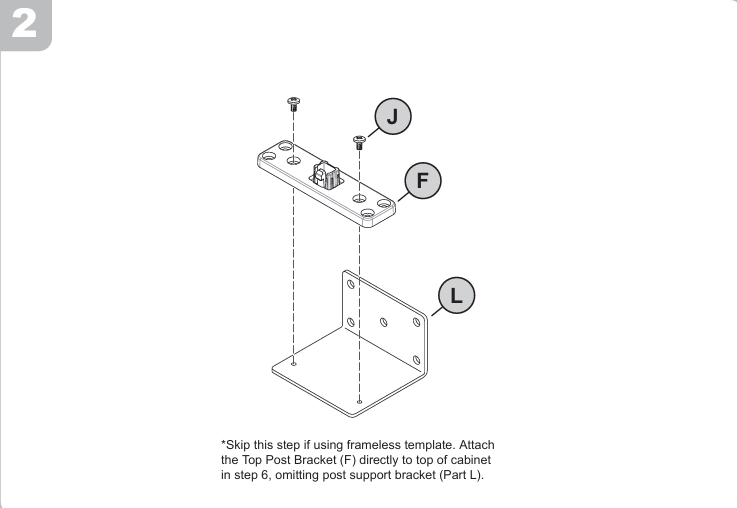 2

J

F

L

*Skip this step if using frameless template. Attach the Top Post Bracket (F) directly to top of cabinet in step 6, omitting post support bracket (Part L).